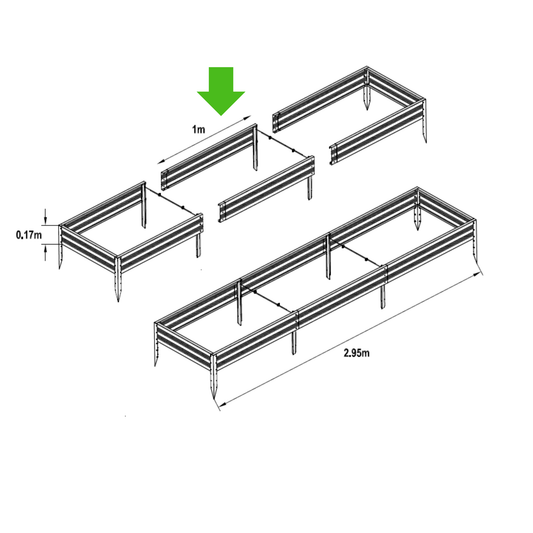 1m

0.17m

2.95m